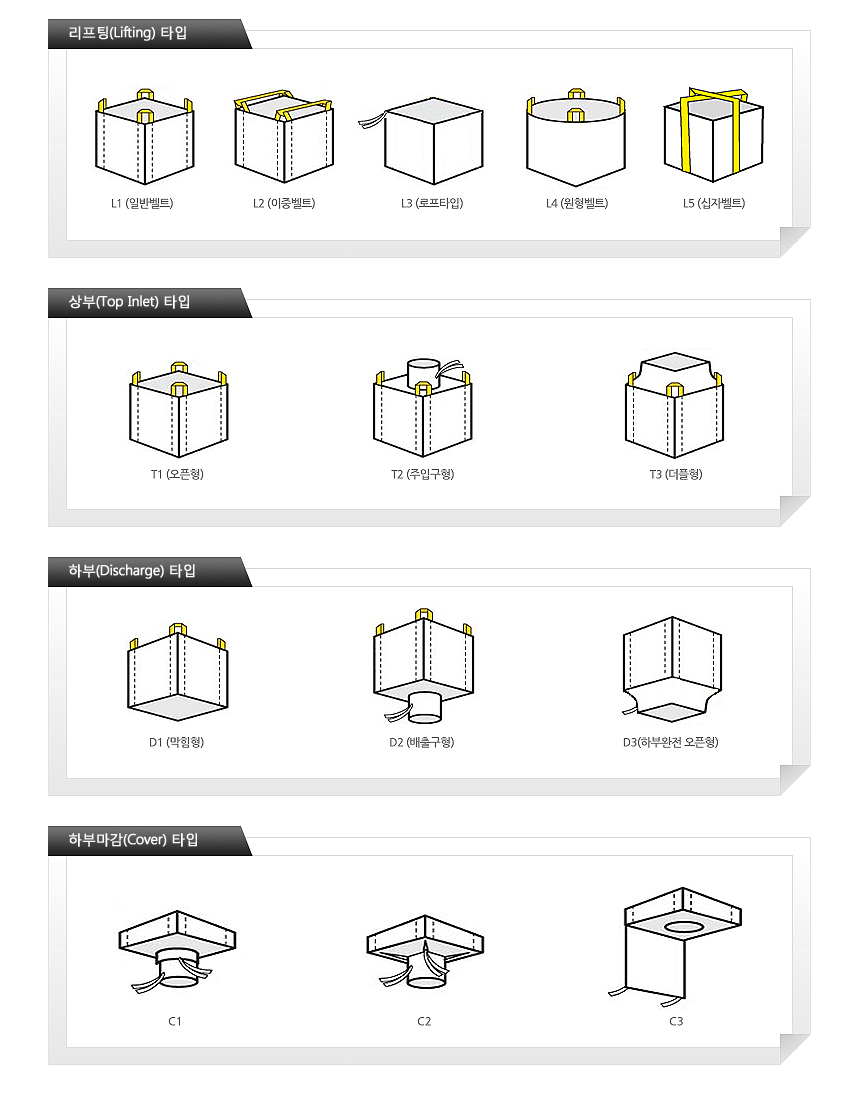 리프팅(Lifting) 타입

L1 (일반벨트)
L2 (이중벨트)
L3 (로프타입)
L4 (원형벨트)
L5 (십자벨트)

상부(Top Inlet) 타입

T1 (오픈형)
T2 (주입구형)
T3 (더플형)

하부(Discharge) 타입

D1 (막힘형)
D2 (배출구형)
D3(하부완전 오픈형)

하부마감(Cover) 타입

C1
C2
C3